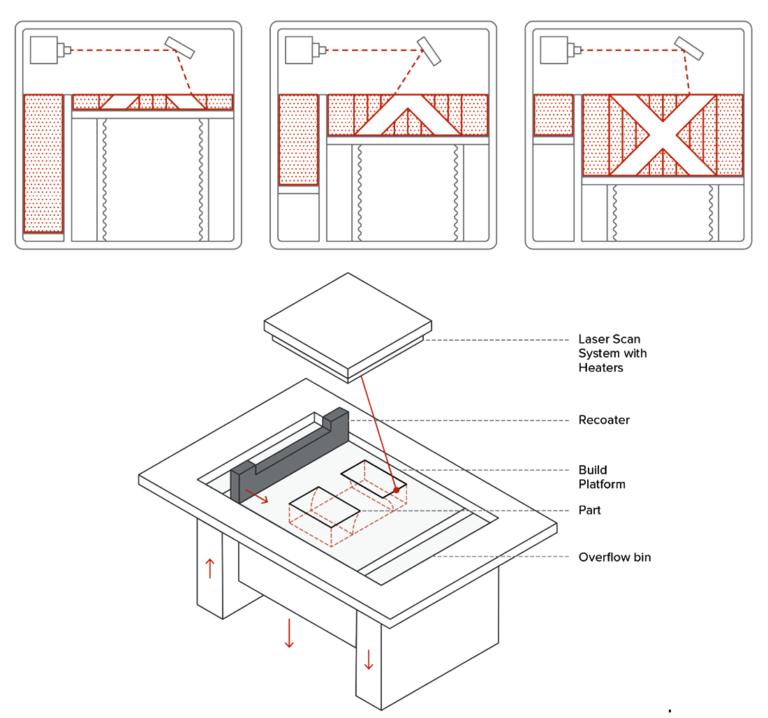 Laser Scan System with Heaters

Recoater

Build Platform

Part

Overflow bin