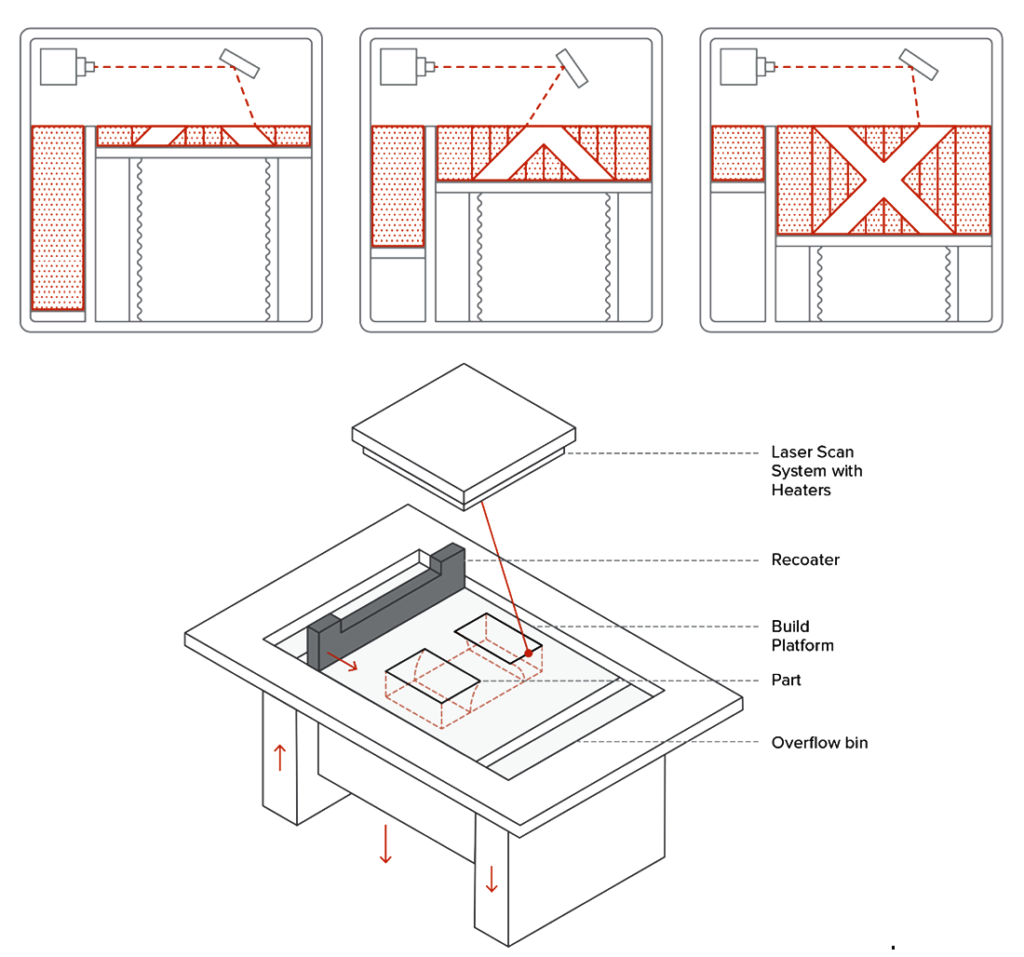 Laser Scan System with Heaters

Recoater

Build Platform

Part

Overflow bin