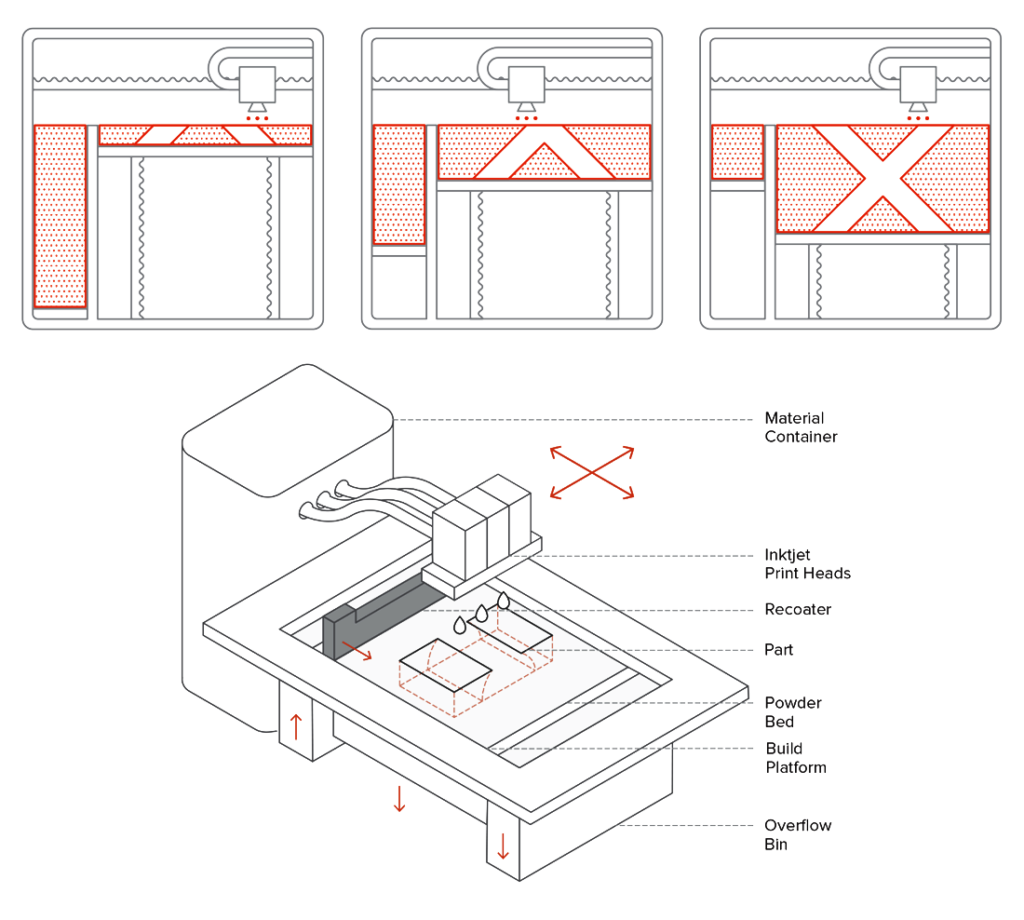 Material Container

Inktjet Print Heads

Recoater

Part

Powder Bed

Build Platform

Overflow Bin