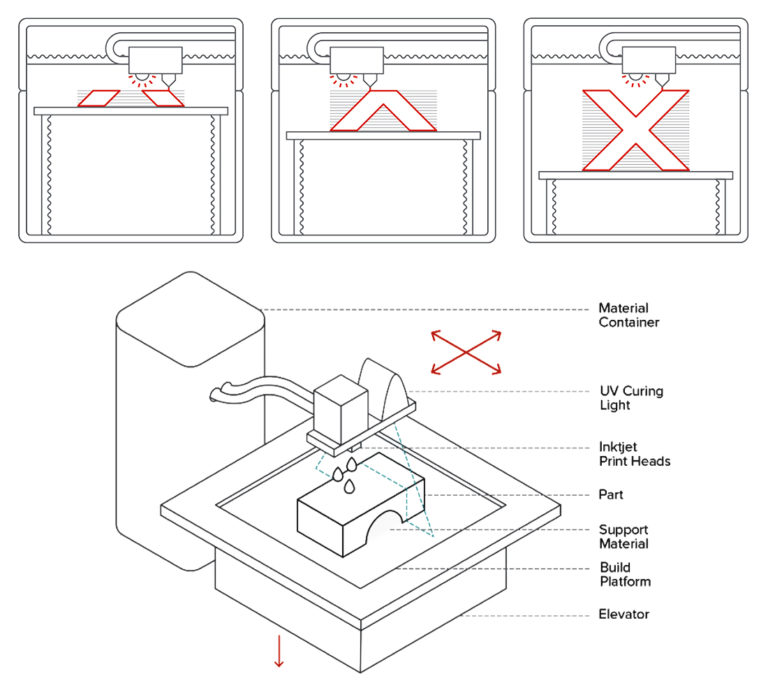 Material Container

UV Curing Light

Inktjet Print Heads

Part

Support Material

Build Platform

Elevator