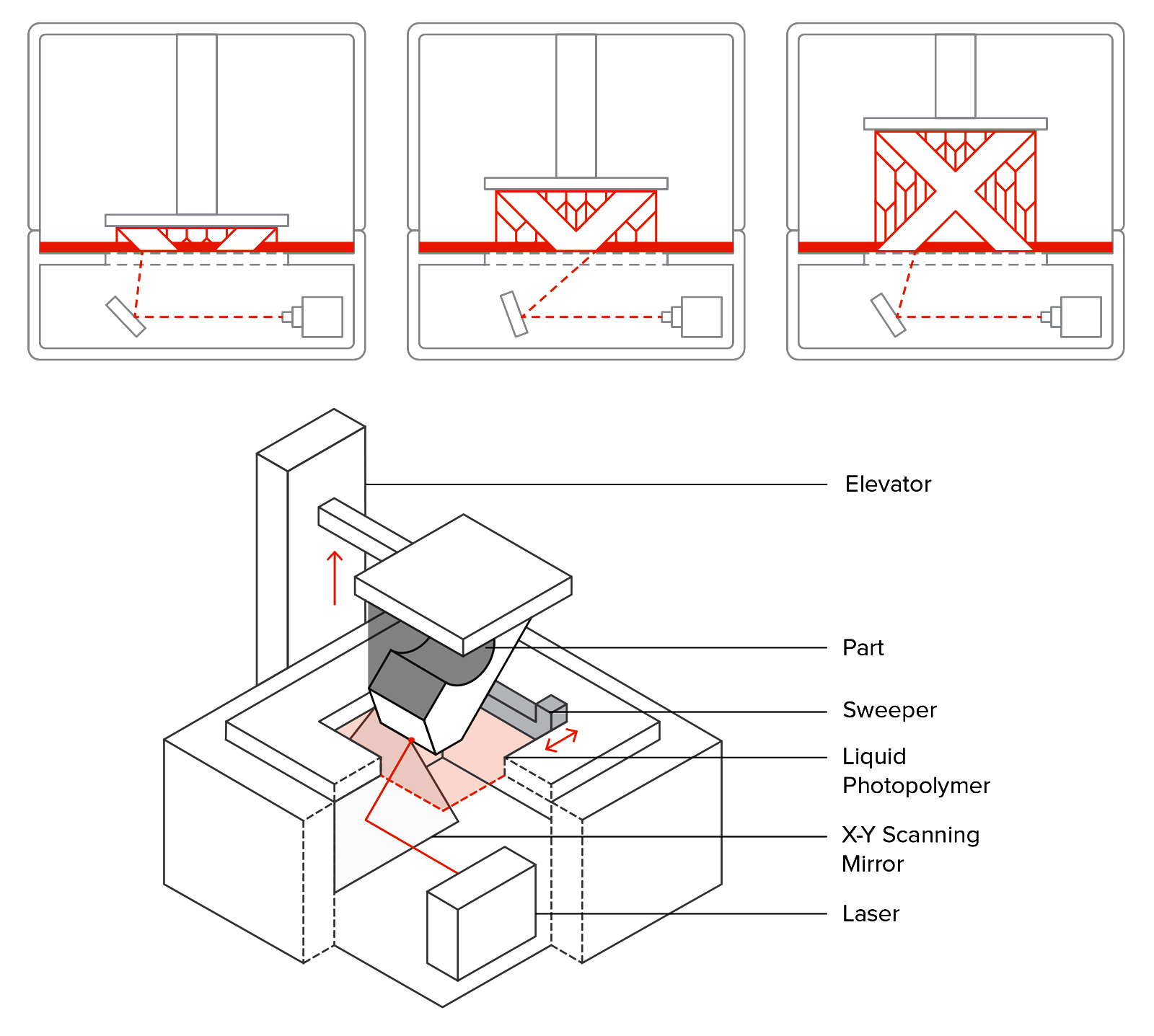 Elevator

Part

Sweeper

Liquid Photopolymer

X-Y Scanning Mirror

Laser