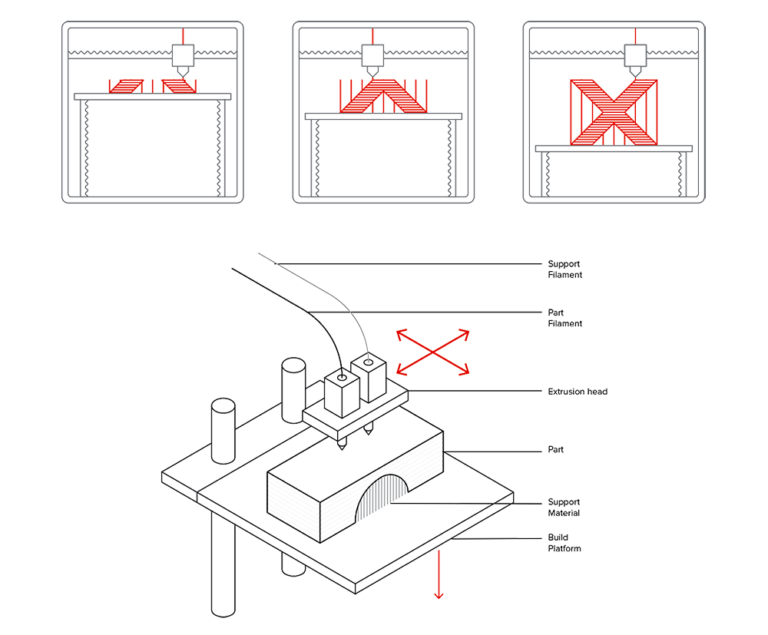 Support Filament

Part Filament

Extrusion head

Part

Support Material

Build Platform