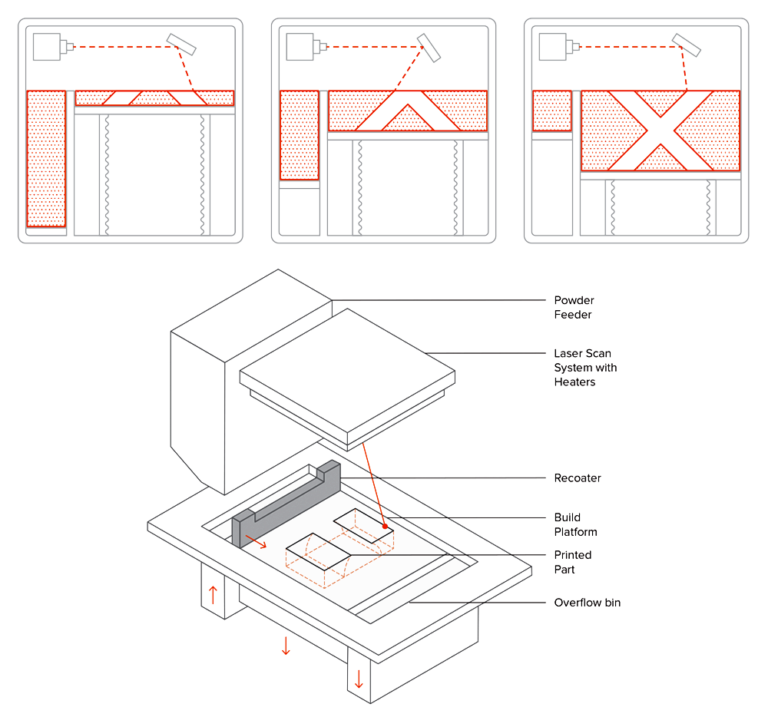 Powder Feeder

Laser Scan System with Heaters

Recoater

Build Platform

Printed Part

Overflow bin